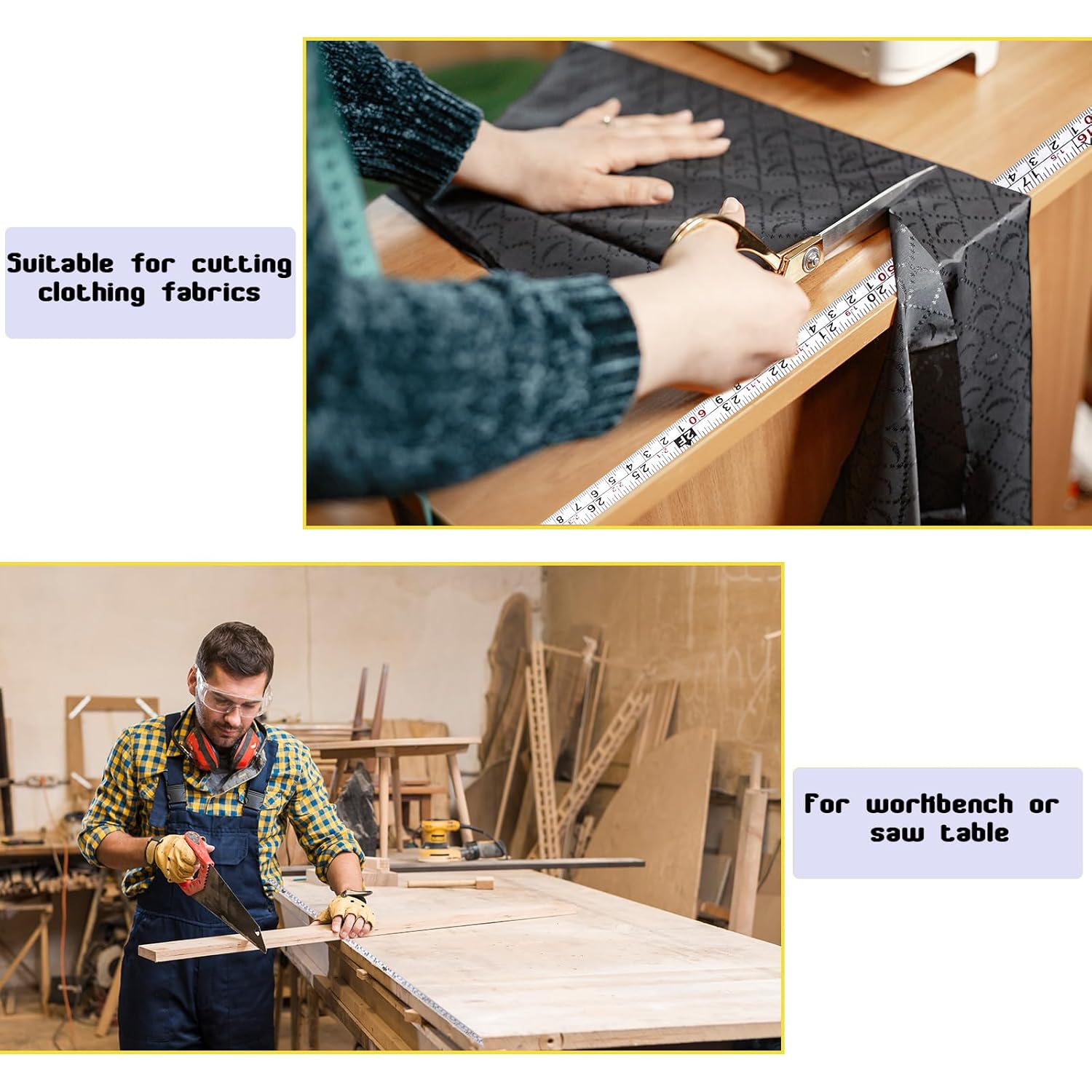 Suitable for cutting clothing fabrics

For workbench or saw table